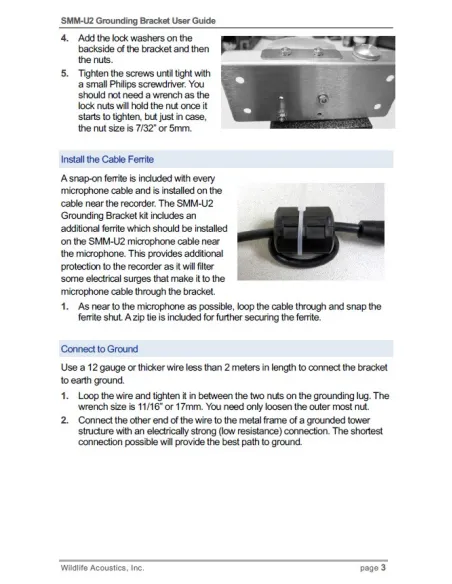 SMM-U2 Grounding Bracket User Guide

4. Add the lock washers on the backside of the bracket and then the nuts.

5. Tighten the screws until tight with a small Philips screwdriver. You should not need a wrench as the lock nuts will hold the nut once it starts to tighten, but just in case, the nut size is 7/32" or 5mm.

Install the Cable Ferrite

A snap-on ferrite is included with every microphone cable and is installed on the cable near the recorder. The SMM-U2 Grounding Bracket kit includes an additional ferrite which should be installed on the SMM-U2 microphone cable near the microphone. This provides additional protection to the recorder as it will filter some electrical surges that make it to the microphone cable through the bracket.

1. As near to the microphone as possible, loop the cable through and snap the ferrite shut. A zip tie is included for further securing the ferrite.

Connect to Ground

Use a 12 gauge or thicker wire less than 2 meters in length to connect the bracket to earth ground.

1. Loop the wire and tighten it in between the two nuts on the grounding lug. The wrench size is 11/16" or 17mm. You need only loosen the outer most nut.

2. Connect the other end of the wire to the metal frame of a grounded tower structure with an electrically strong (low resistance) connection. The shortest connection possible will provide the best path to ground.

Wildlife Acoustics, Inc.

page 3